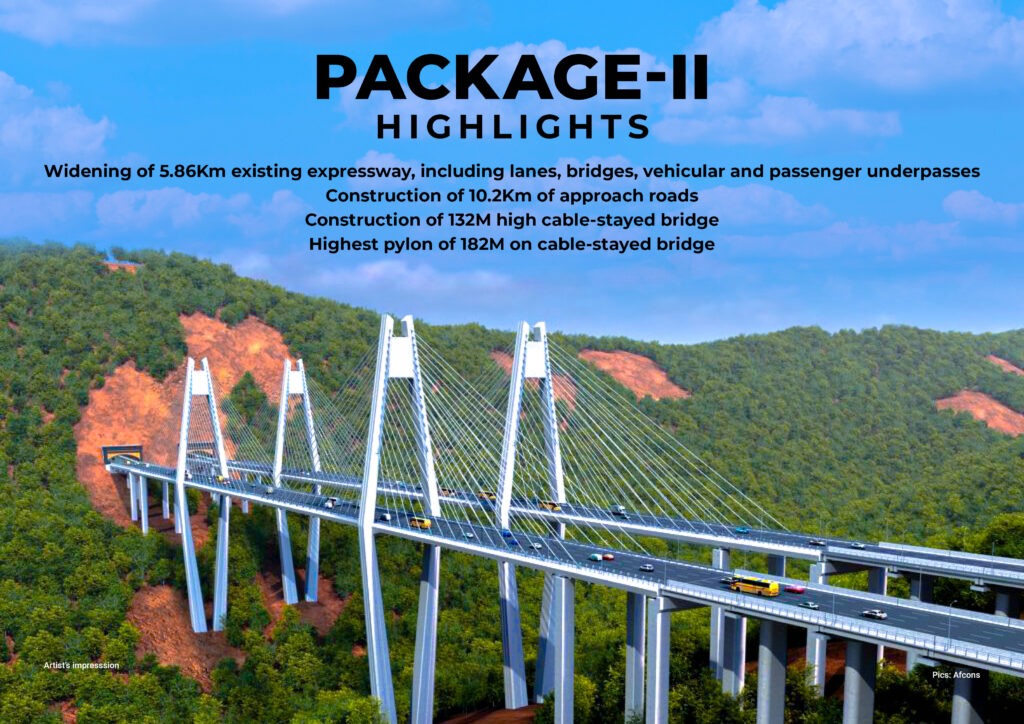 PACKAGE-II
HIGHLIGHTS

Widening of 5.86Km existing expressway, including lanes, bridges, vehicular and passenger underpasses
Construction of 10.2Km of approach roads
Construction of 132M high cable-stayed bridge
Highest pylon of 182M on cable-stayed bridge

Artist's impresssion

Pics: Afcons